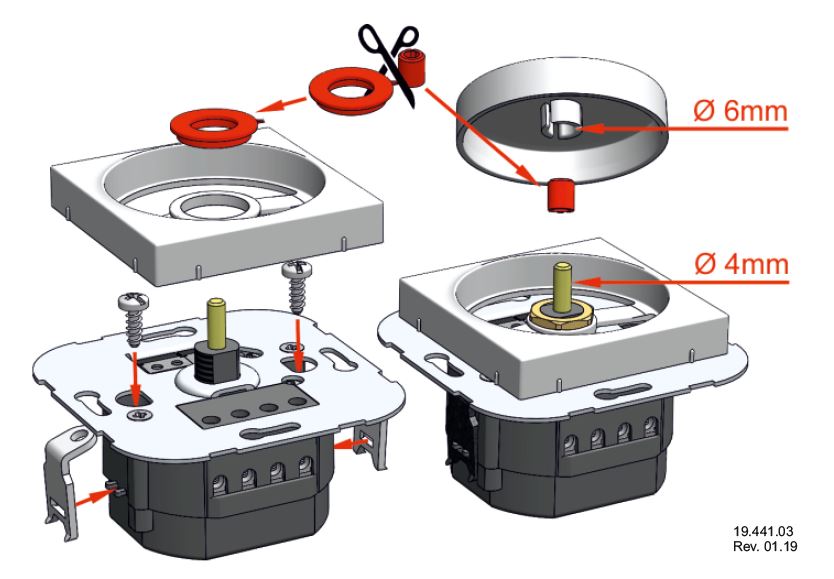 Ø 6mm

Ø 4mm

19.441.03
Rev. 01.19