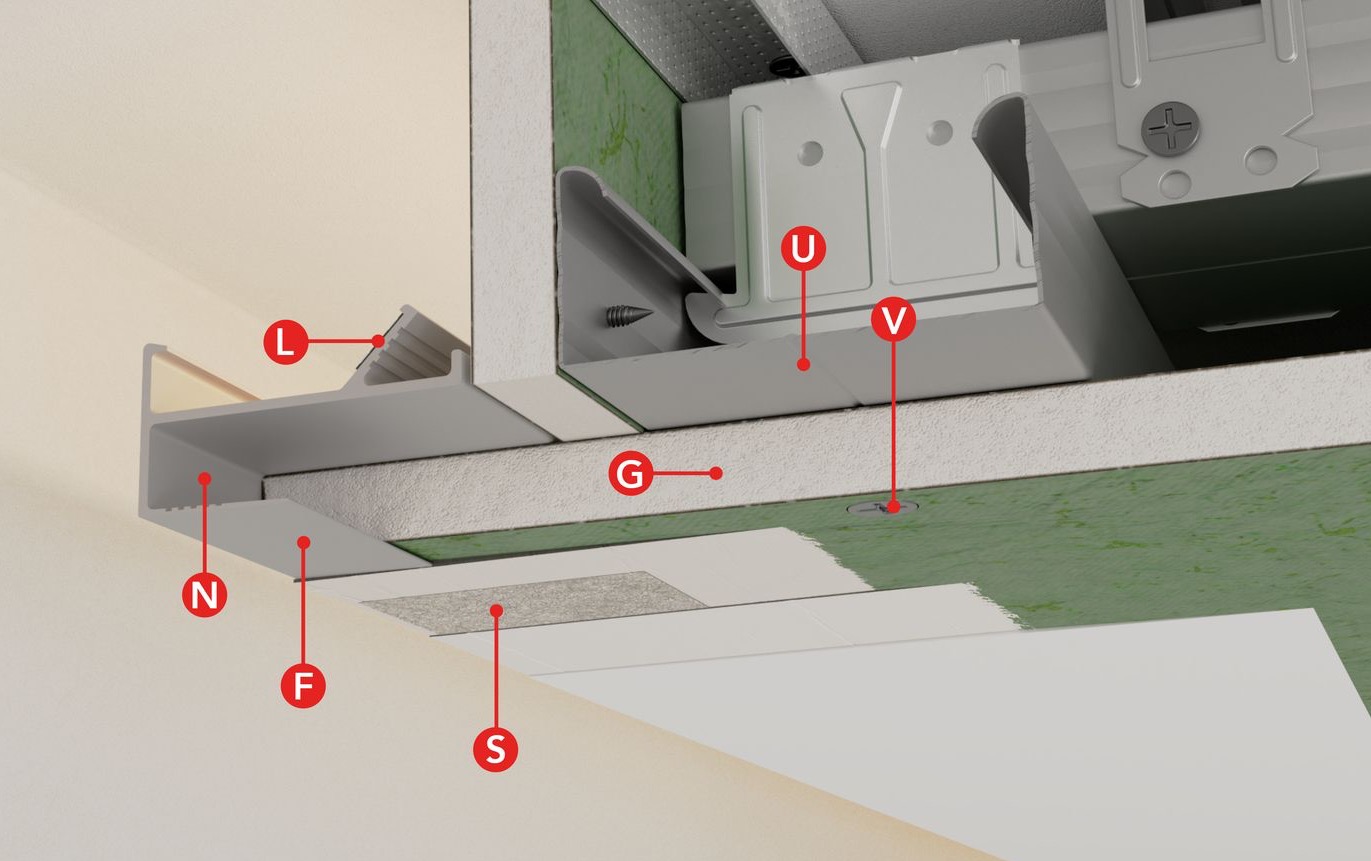 U
V
L
G
N
F
S